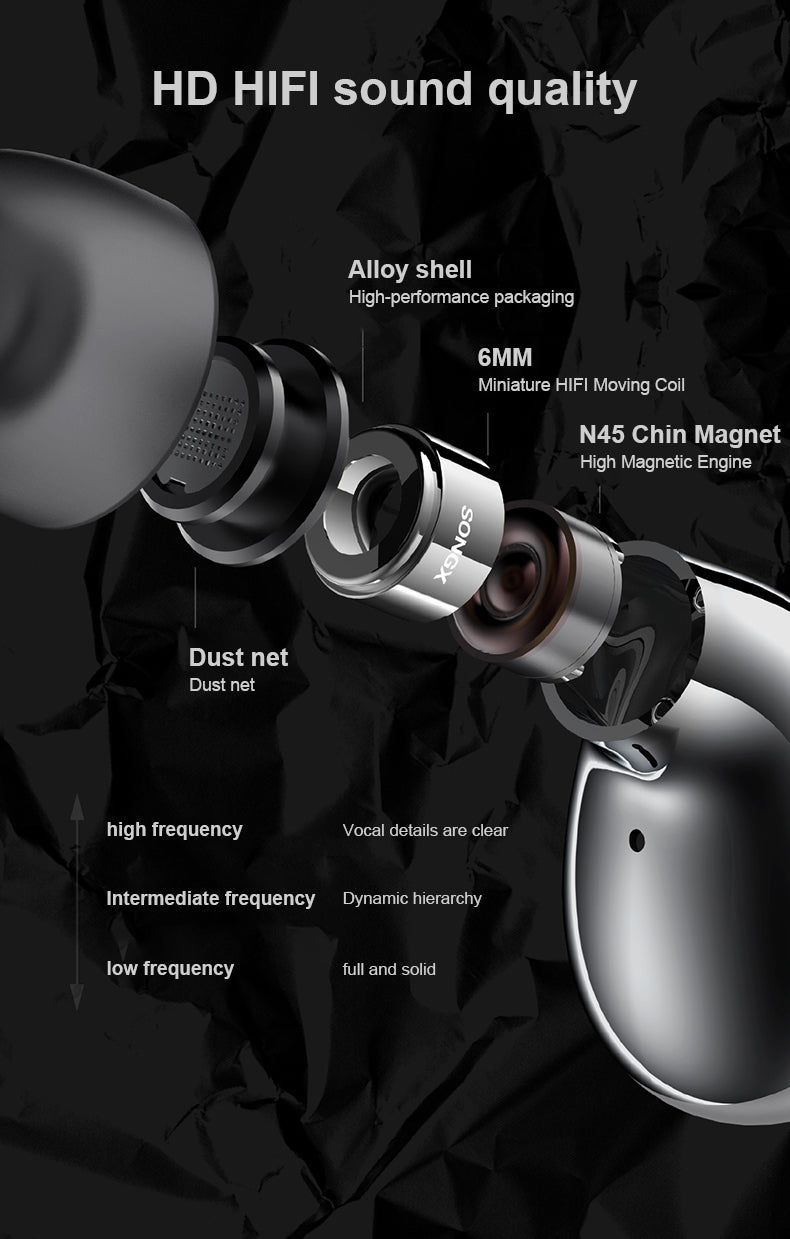 HD HIFI sound quality

Alloy shell
High-performance packaging

6MM
Miniature HIFI Moving Coil

N45 Chin Magnet
High Magnetic Engine

SONGX

Dust net
Dust net

high frequency
Vocal details are clear

Intermediate frequency
Dynamic hierarchy

low frequency
full and solid