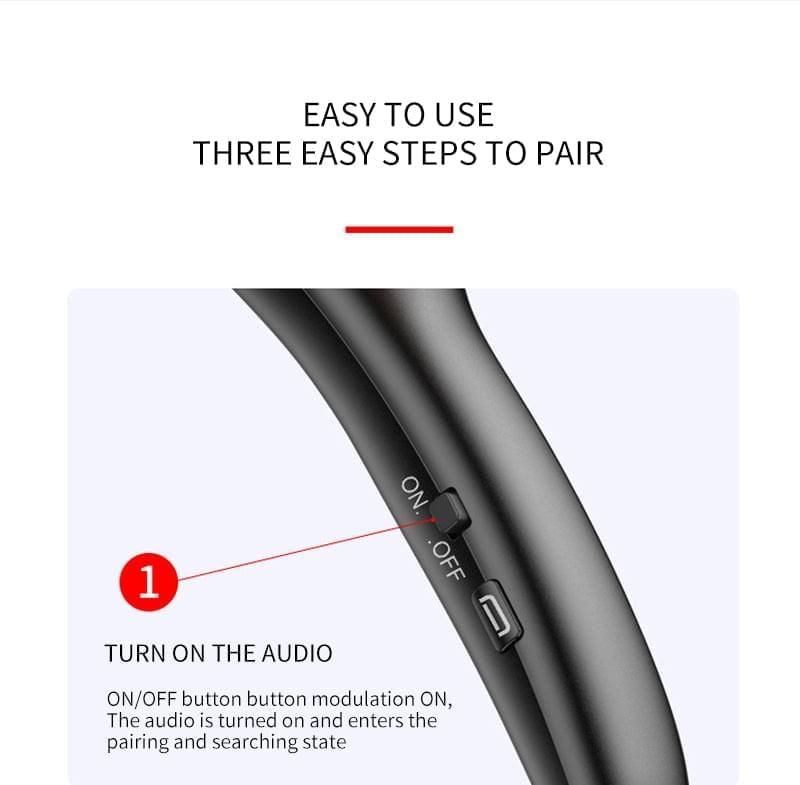 EASY TO USE
THREE EASY STEPS TO PAIR

ON.

.OFF

1

TURN ON THE AUDIO

ON/OFF button button modulation ON, The audio is turned on and enters the pairing and searching state