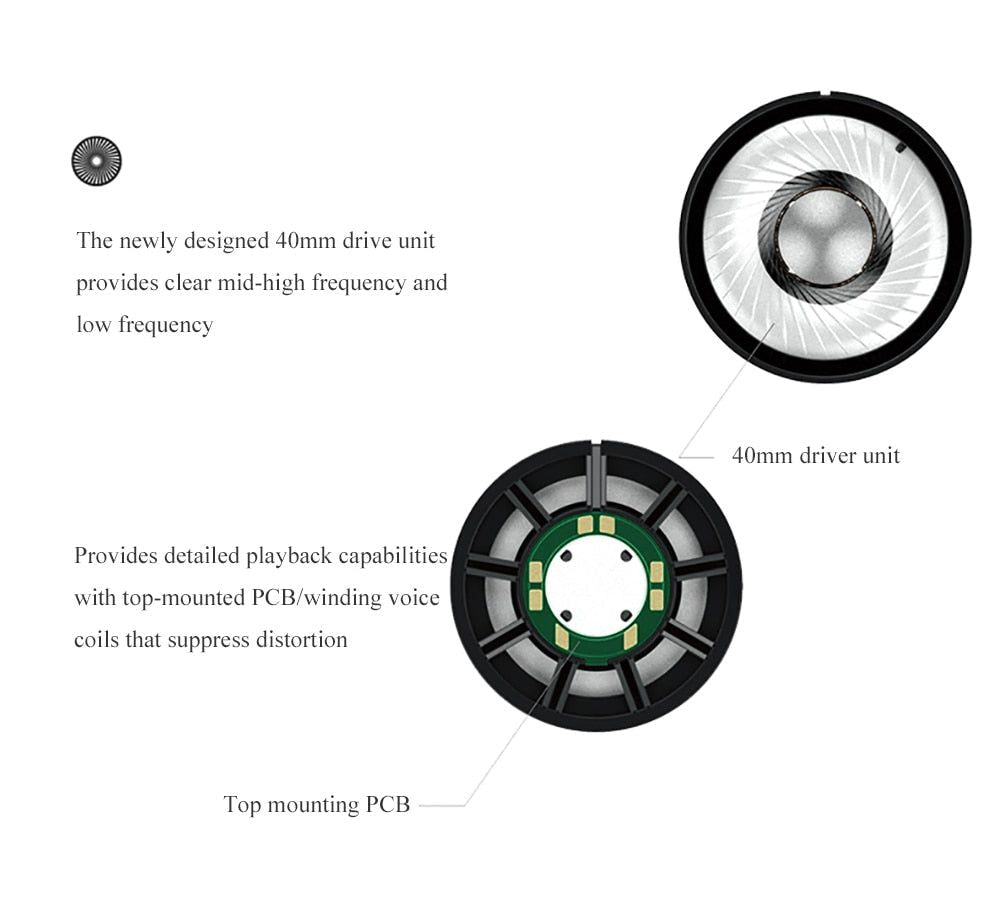 The newly designed 40mm drive unit provides clear mid-high frequency and low frequency

40mm driver unit

Provides detailed playback capabilities with top-mounted PCB/winding voice coils that suppress distortion

Top mounting PCB